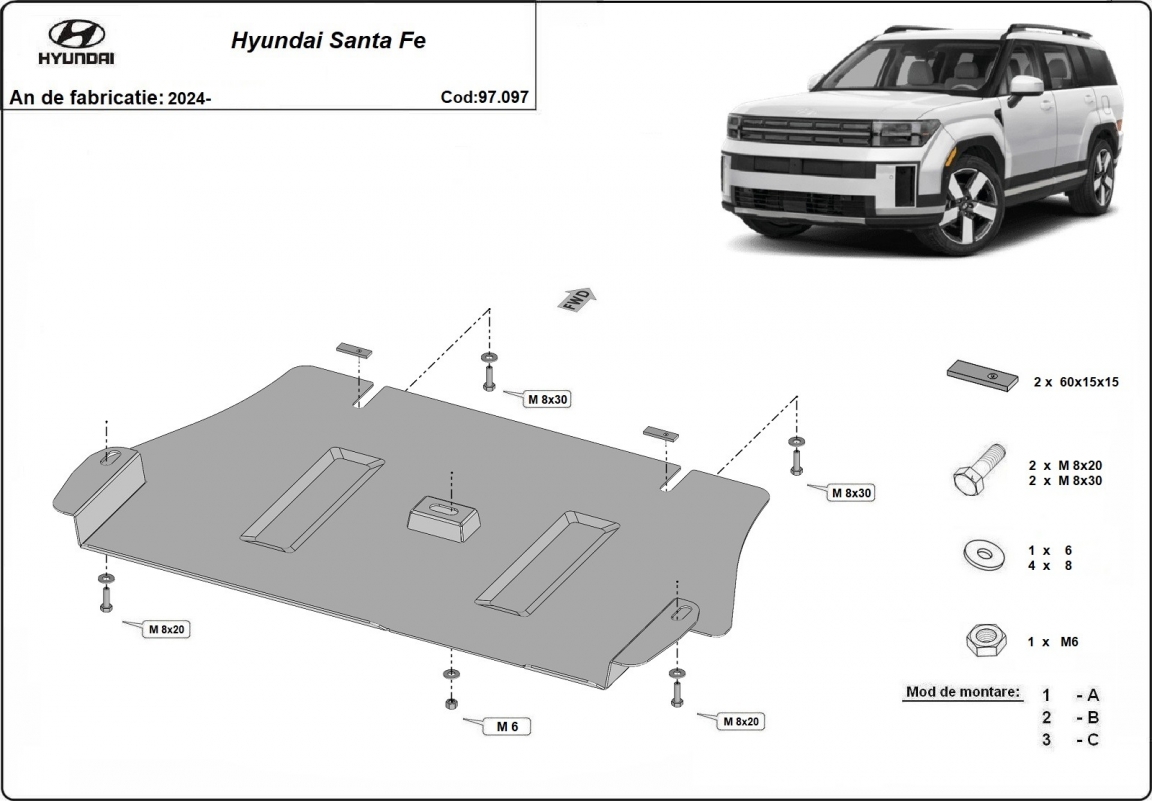 HYUNDAI

Hyundai Santa Fe

An de fabricatie: 2024-

Cod:97.097

FWD

M 8x30

M 8x30

M 8x20

M 6

M 8x20

2 x 60x15x15

2 x M 8x20
2 x M 8x30

1 x 6
4 x 8

1 x M6

Mod de montare:
1 - A
2 - B
3 - C