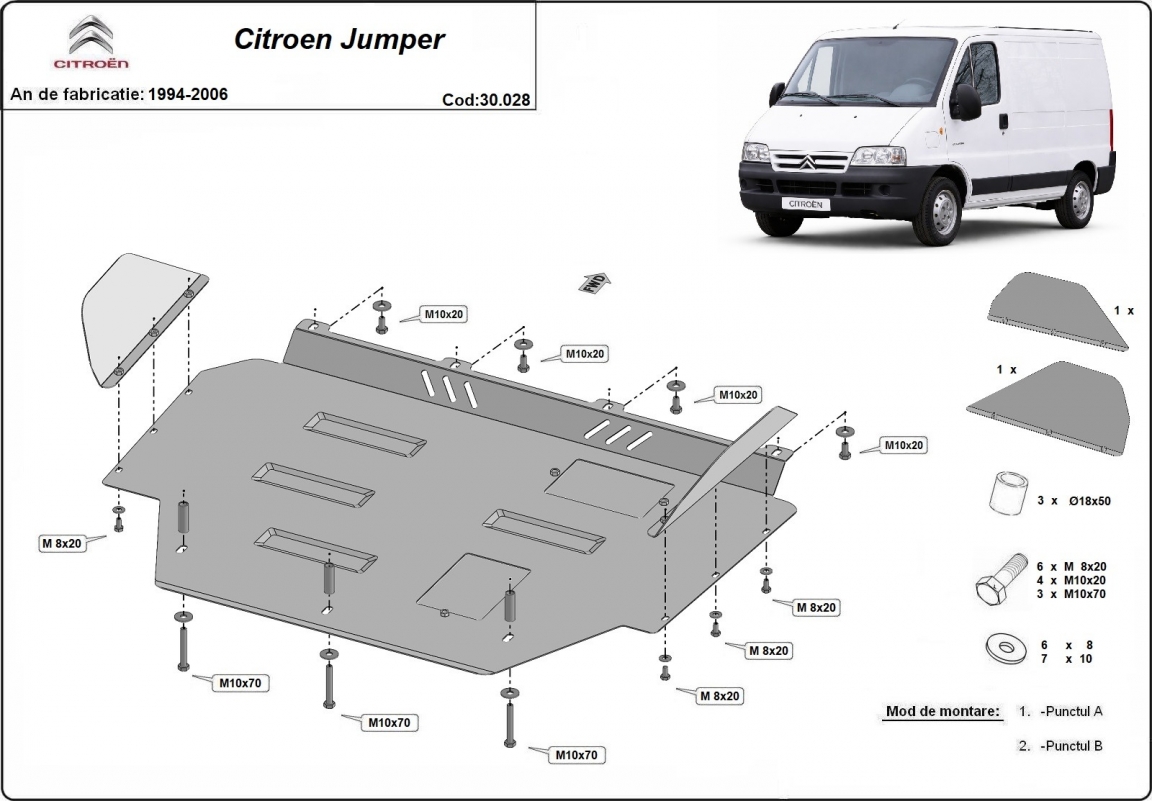 CITROËN

Citroen Jumper

An de fabricatie: 1994-2006

Cod:30.028

CITROËN

FWD

M10x20

M10x20

M10x20

M10x20

M 8x20

M 8x20

M 8x20

M 8x20

M10x70

M10x70

M10x70

1 x

1 x

3 x Ø18x50

6 x M 8x20
4 x M10x20
3 x M10x70

6 x 8
7 x 10

Mod de montare: 1. -Punctul A

2. -Punctul B