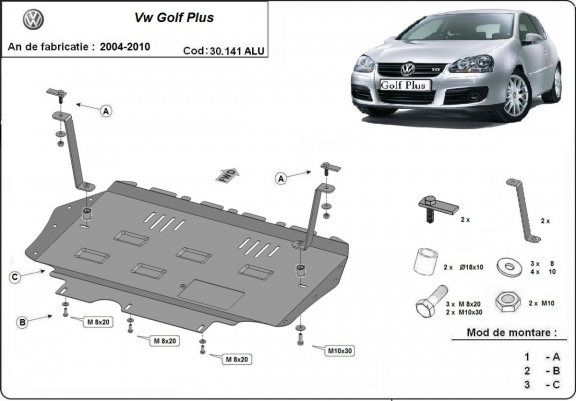 Vw Golf Plus

An de fabricatie : 2004-2010

Cod: 30.141 ALU

Golf Plus

A

FWD

A

C

B

M 8x20

M 8x20

M 8x20

M10x30

2 x

2 x

2 x Ø18x10

3 x 8
4 x 10

3 x M 8x20
2 x M10x30

2 x M10

Mod de montare :

1 - A
2 - B
3 - C