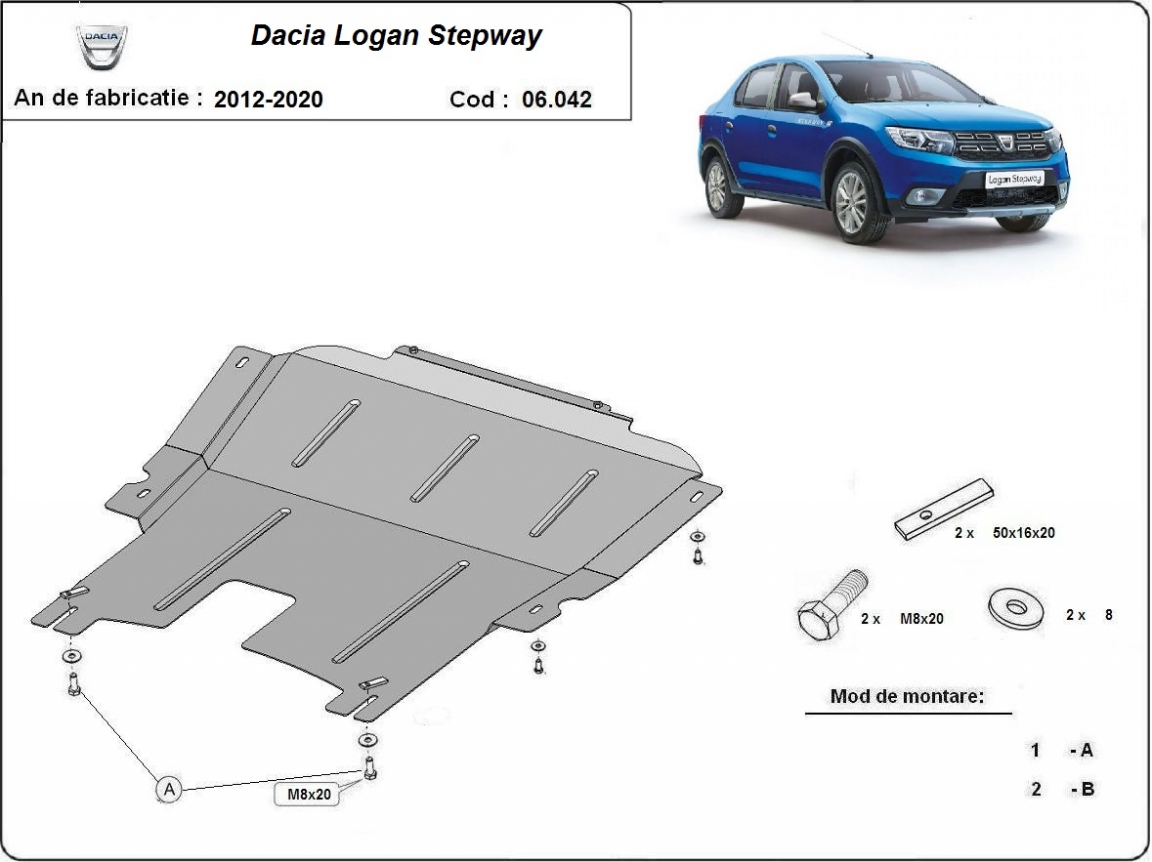 DACIA

Dacia Logan Stepway

An de fabricatie : 2012-2020

Cod : 06.042

Logan Stepway

2 x 50x16x20

2 x M8x20

2 x 8

Mod de montare:

1 - A

2 - B

A

M8x20