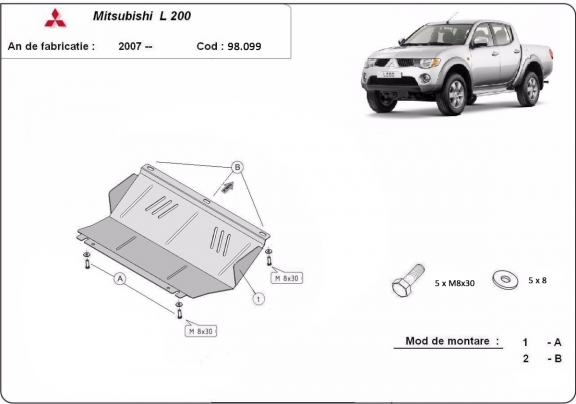 Mitsubishi L 200

An de fabricatie : 2007 -- Cod : 98.099

L200

B

A

M 8x30

M 8x30

1

5 x M8x30

5 x 8

Mod de montare : 1 - A
2 - B