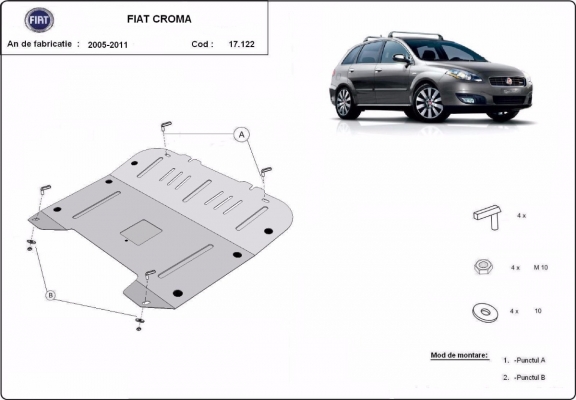 FIAT

FIAT CROMA

An de fabricatie : 2005-2011 Cod : 17.122

A

B

4 x

4 x M 10

4 x 10

Mod de montare:

1. -Punctul A

2. -Punctul B