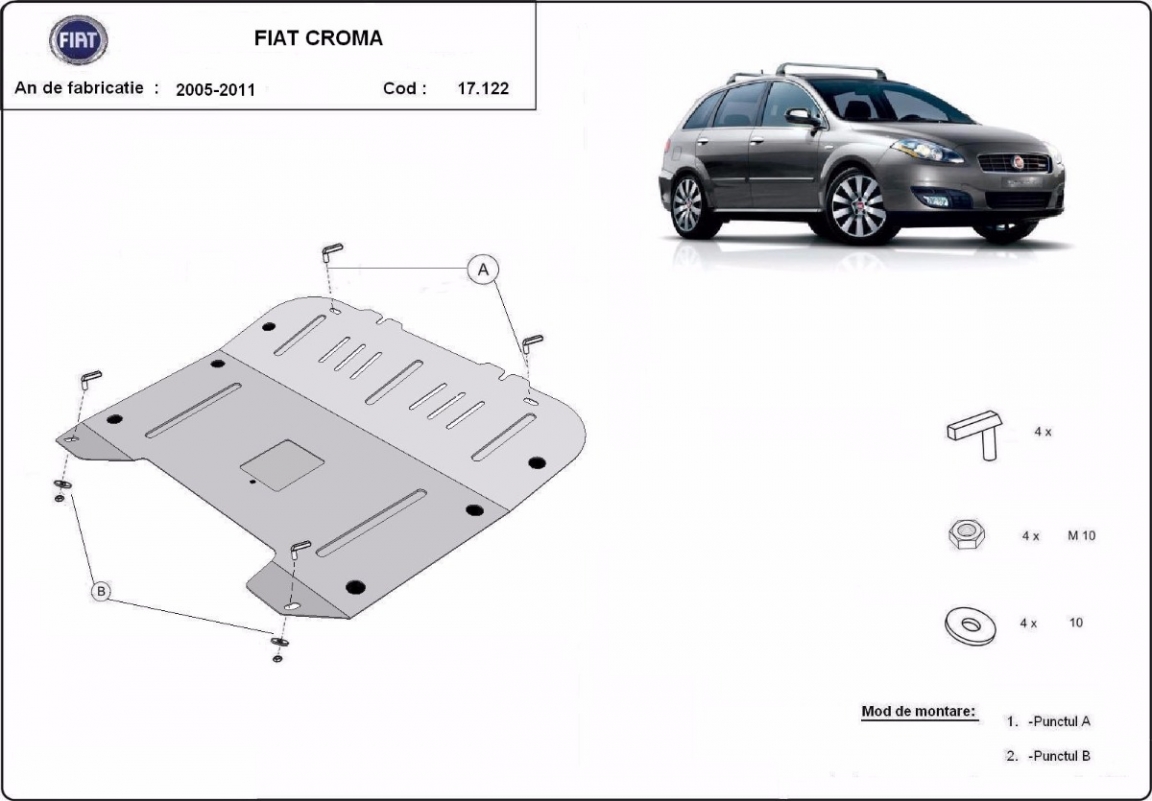 FIAT

FIAT CROMA

An de fabricatie : 2005-2011 Cod : 17.122

A

B

4 x

4 x M 10

4 x 10

Mod de montare:
1. -Punctul A
2. -Punctul B