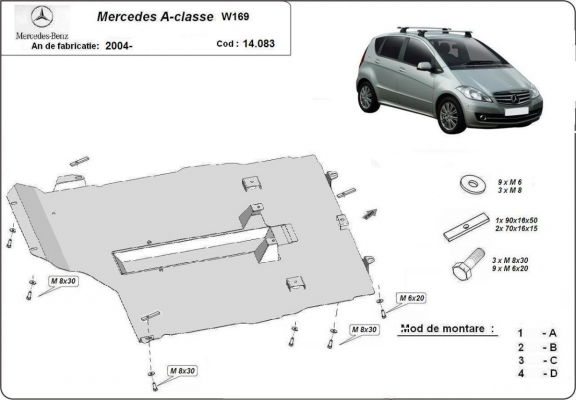 Mercedes-Benz
Mercedes A-classe W169
An de fabricatie: 2004-
Cod : 14.083

9 x M 6
3 x M 8

1x 90x16x50
2x 70x16x15

3 x M 8x30
9 x M 6x20

M 8x30
M 6x20
M 8x30
M 8x30

Mod de montare :
1 - A
2 - B
3 - C
4 - D