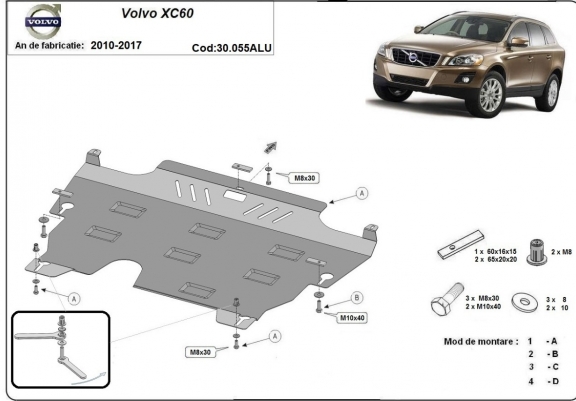 VOLVO

Volvo XC60

An de fabricatie: 2010-2017

Cod:30.055ALU

M8x30

A

A

B

M10x40

A

M8x30

1 x 60x16x15
2 x 65x20x20

2 x M8

3 x M8x30
2 x M10x40

3 x 8
2 x 10

Mod de montare : 1 - A
2 - B
3 - C
4 - D