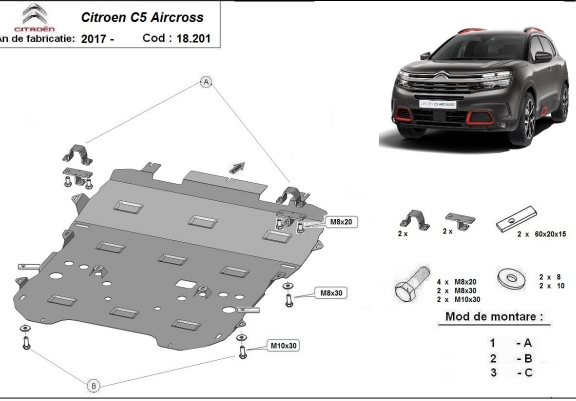 CITROËN

Citroen C5 Aircross

An de fabricatie: 2017 - Cod : 18.201

A

M8x20

M8x30

M10x30

B

2 x

2 x

2 x 60x20x15

4 x M8x20
2 x M8x30
2 x M10x30

2 x 8
2 x 10

Mod de montare :

1 - A
2 - B
3 - C